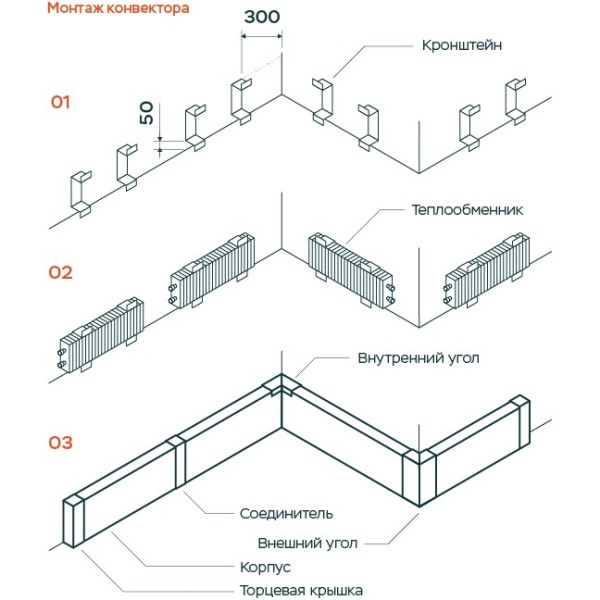 Монтаж конвектора

300

Кронштейн

01

50

Теплообменник

02

Внутренний угол

03

Соединитель

Внешний угол

Корпус

Торцевая крышка