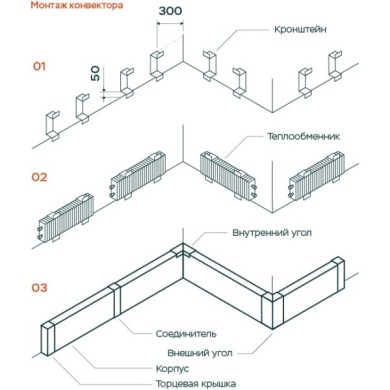 Монтаж конвектора

300

Кронштейн

01

50

Теплообменник

02

Внутренний угол

03

Соединитель

Внешний угол

Корпус

Торцевая крышка