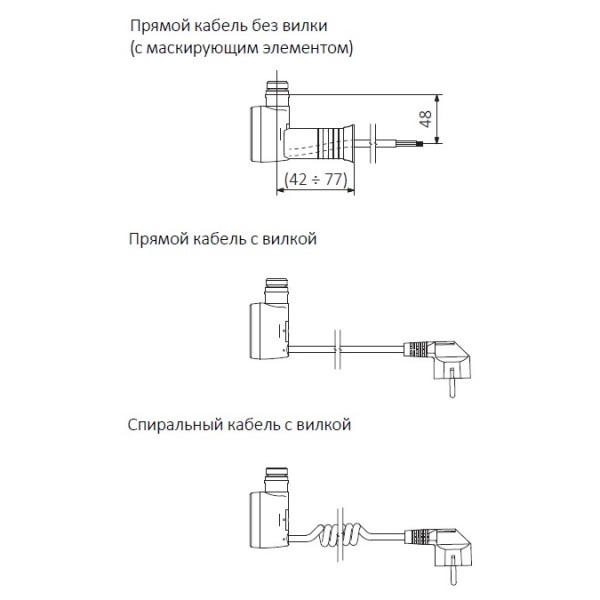 Прямой кабель без вилки
(с маскирующим элементом)

48

(42 ÷ 77)

Прямой кабель с вилкой

Спиральный кабель с вилкой