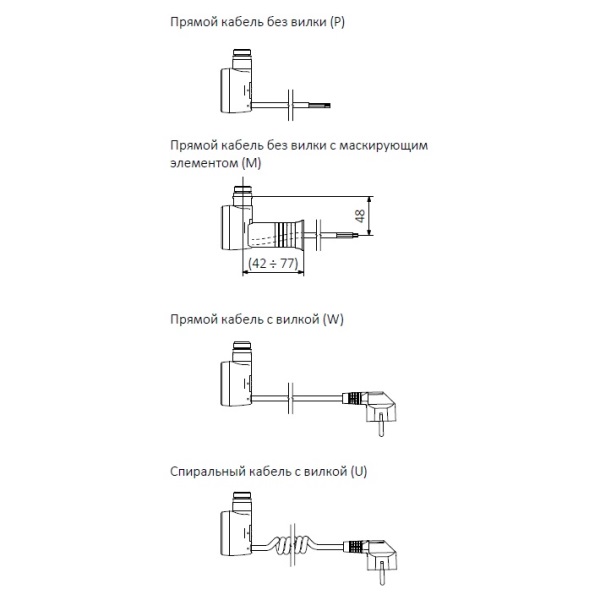 Прямой кабель без вилки (P)

Прямой кабель без вилки с маскирующим элементом (M)

48

(42 ÷ 77)

Прямой кабель с вилкой (W)

Спиральный кабель с вилкой (U)