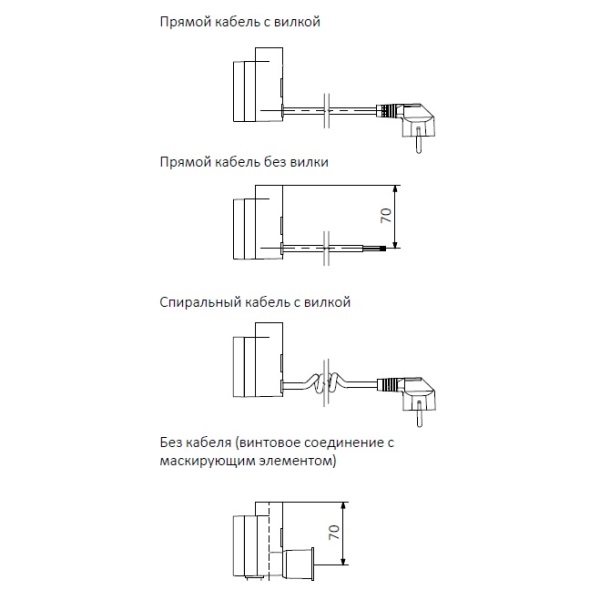 Прямой кабель с вилкой

Прямой кабель без вилки

70

Спиральный кабель с вилкой

Без кабеля (винтовое соединение с маскирующим элементом)

70