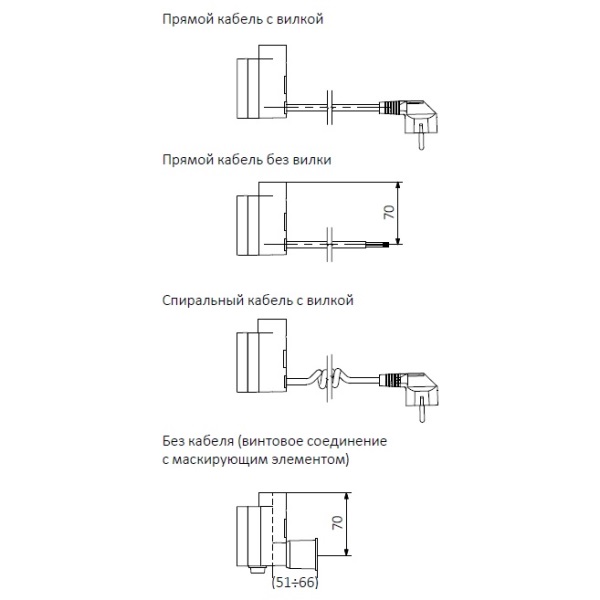 Прямой кабель с вилкой

Прямой кабель без вилки

70

Спиральный кабель с вилкой

Без кабеля (винтовое соединение с маскирующим элементом)

70

(51÷66)