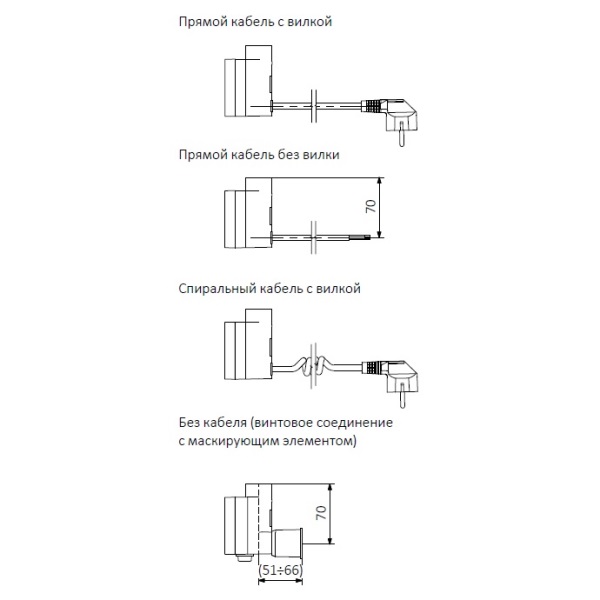 Прямой кабель с вилкой

Прямой кабель без вилки

70

Спиральный кабель с вилкой

Без кабеля (винтовое соединение с маскирующим элементом)

70

(51÷66)