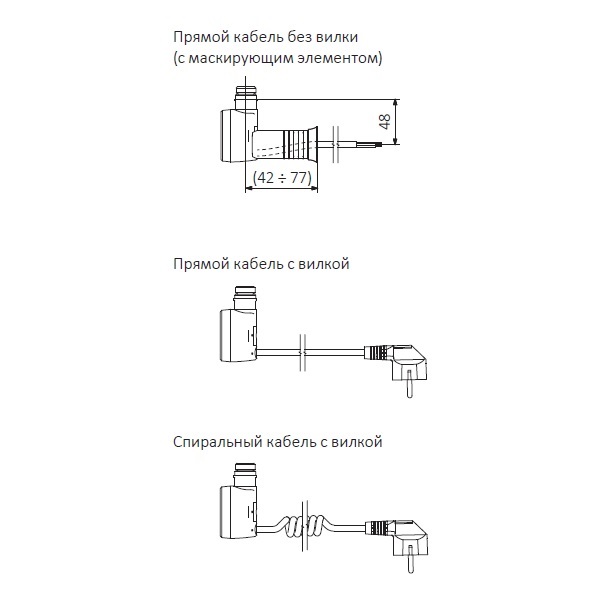 Прямой кабель без вилки
(с маскирующим элементом)

48

(42 ÷ 77)

Прямой кабель с вилкой

Спиральный кабель с вилкой